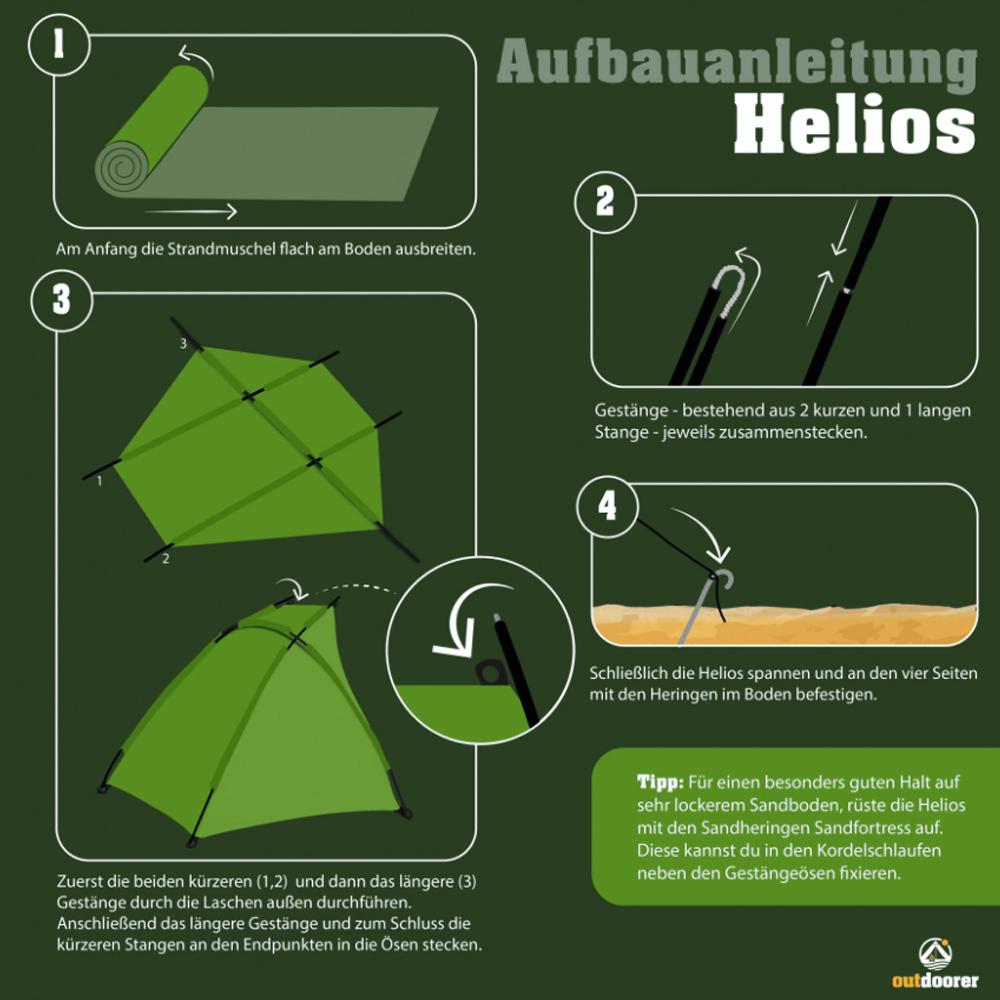 Aufbauanleitung
Helios

1

Am Anfang die Strandmuschel flach am Boden ausbreiten.

2

Gestänge - bestehend aus 2 kurzen und 1 langen Stange - jeweils zusammenstecken.

3

3
1
2

Zuerst die beiden kürzeren (1,2) und dann das längere (3) Gestänge durch die Laschen außen durchführen. Anschließend das längere Gestänge und zum Schluss die kürzeren Stangen an den Endpunkten in die Ösen stecken.

4

Schließlich die Helios spannen und an den vier Seiten mit den Heringen im Boden befestigen.

Tipp: Für einen besonders guten Halt auf sehr lockerem Sandboden, rüste die Helios mit den Sandheringen Sandfortress auf. Diese kannst du in den Kordelschlaufen neben den Gestängeösen fixieren.

outdoorer