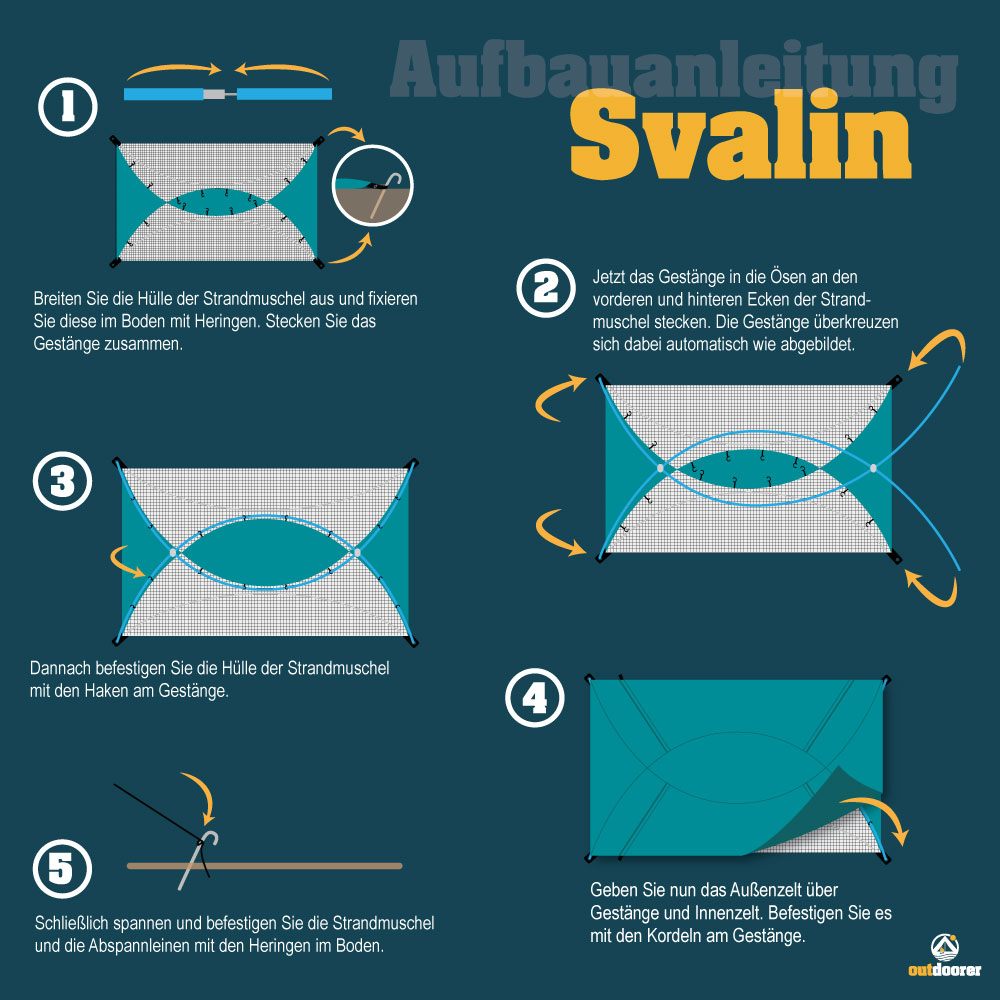 Aufbauanleitung
Svalin

1

Breiten Sie die Hülle der Strandmuschel aus und fixieren Sie diese im Boden mit Heringen. Stecken Sie das Gestänge zusammen.

2

Jetzt das Gestänge in die Ösen an den vorderen und hinteren Ecken der Strandmuschel stecken. Die Gestänge überkreuzen sich dabei automatisch wie abgebildet.

3

Dannach befestigen Sie die Hülle der Strandmuschel mit den Haken am Gestänge.

4

Geben Sie nun das Außenzelt über Gestänge und Innenzelt. Befestigen Sie es mit den Kordeln am Gestänge.

5

Schließlich spannen und befestigen Sie die Strandmuschel und die Abspannleinen mit den Heringen im Boden.

outdoorer